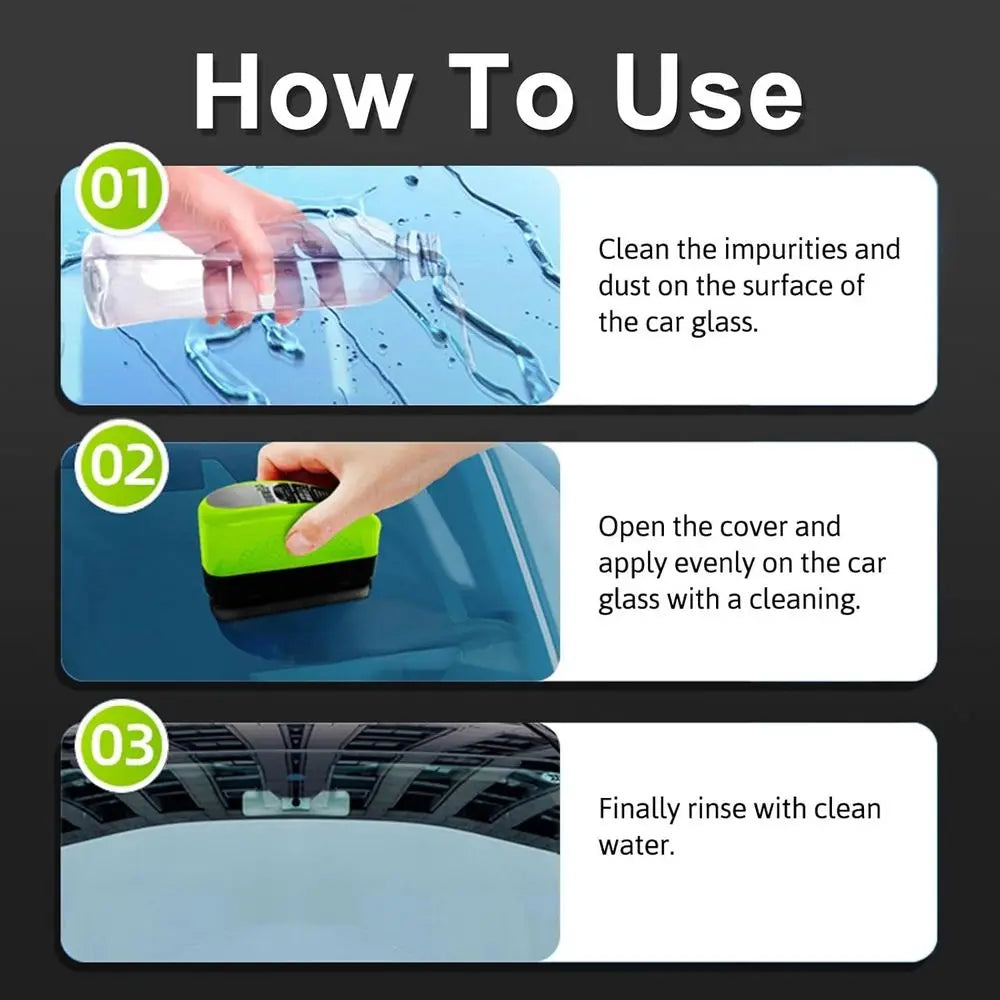 How To Use

01

Clean the impurities and dust on the surface of the car glass.

02

Open the cover and apply evenly on the car glass with a cleaning.

03

Finally rinse with clean water.